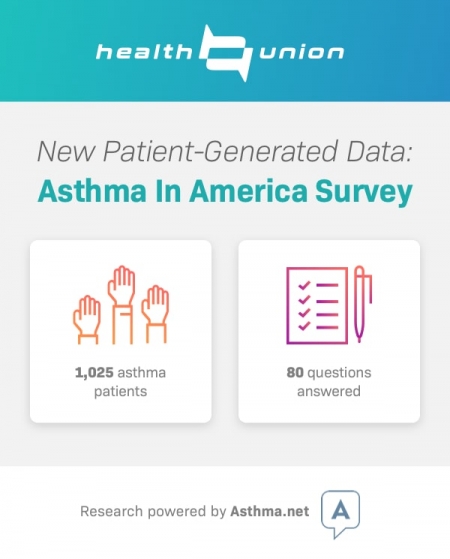 health union

New Patient-Generated Data:
Asthma In America Survey

1,025 asthma patients

80 questions answered

Research powered by Asthma.net

A