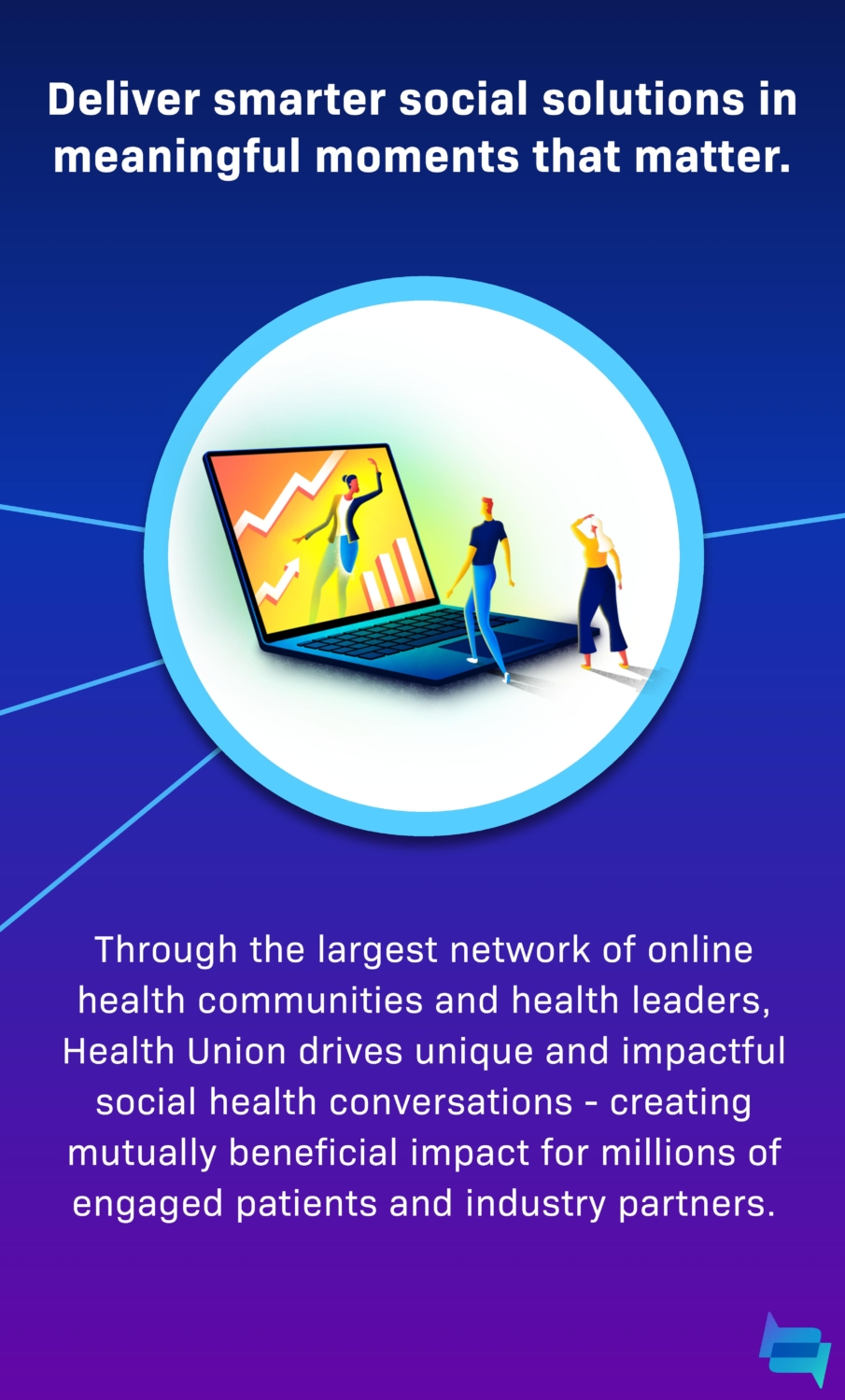 Deliver smarter social solutions in meaningful moments that matter.

Through the largest network of online health communities and health leaders, Health Union drives unique and impactful social health conversations - creating mutually beneficial impact for millions of engaged patients and industry partners.