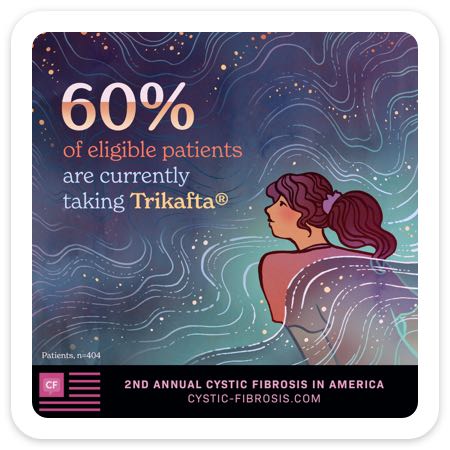 60%
of eligible patients are currently taking Trikafta®

Patients, n=404

CF

2ND ANNUAL CYSTIC FIBROSIS IN AMERICA
CYSTIC-FIBROSIS.COM