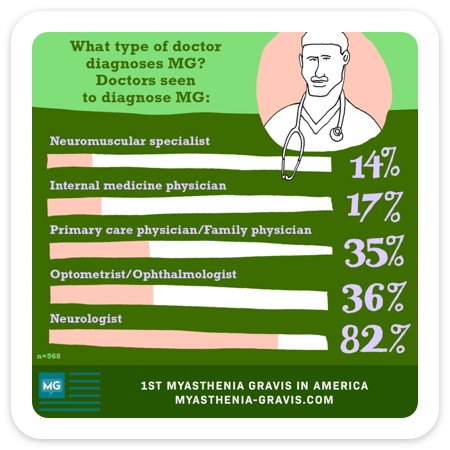 What type of doctor diagnoses MG? Doctors seen to diagnose MG:

Neuromuscular specialist
14%

Internal medicine physician
17%

Primary care physician/Family physician
35%

Optometrist/Ophthalmologist
36%

Neurologist
82%

n=568

MG

1ST MYASTHENIA GRAVIS IN AMERICA
MYASTHENIA-GRAVIS.COM