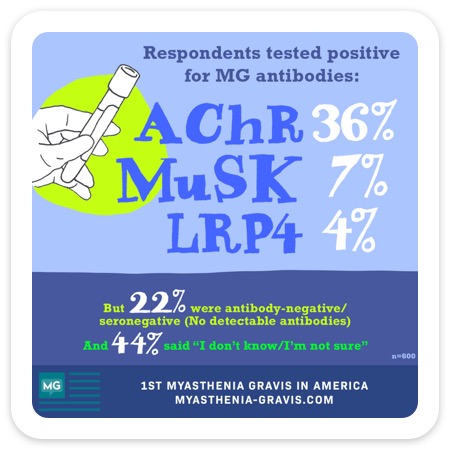 Respondents tested positive for MG antibodies:

AChR 36%
MuSK 7%
LRP4 4%

But 22% were antibody-negative/ seronegative (No detectable antibodies)

And 44% said "I don't know/I'm not sure"

n=600

MG

1ST MYASTHENIA GRAVIS IN AMERICA
MYASTHENIA-GRAVIS.COM