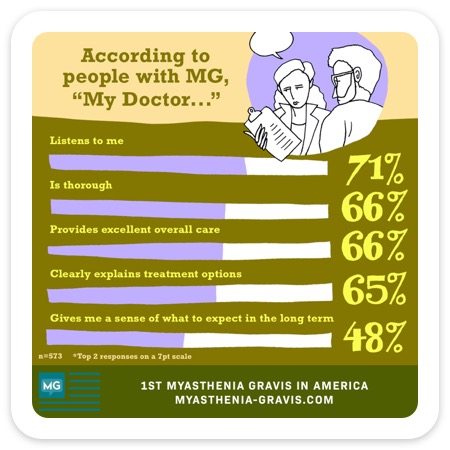 According to people with MG, "My Doctor..."

Listens to me
71%

Is thorough
66%

Provides excellent overall care
66%

Clearly explains treatment options
65%

Gives me a sense of what to expect in the long term
48%

n=573 *Top 2 responses on a 7pt scale

MG

1ST MYASTHENIA GRAVIS IN AMERICA
MYASTHENIA-GRAVIS.COM