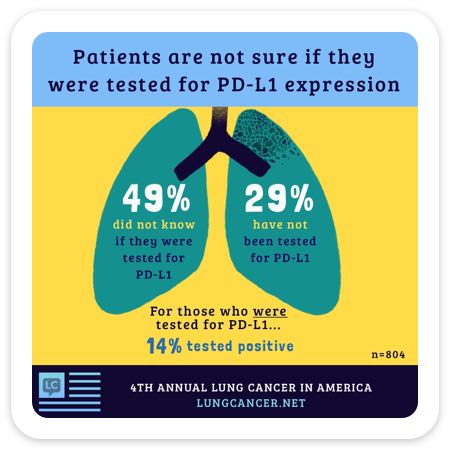 Patients are not sure if they were tested for PD-L1 expression

49%
did not know if they were tested for PD-L1

29%
have not been tested for PD-L1

For those who were tested for PD-L1...
14% tested positive

n=804

LC

4TH ANNUAL LUNG CANCER IN AMERICA
LUNGCANCER.NET