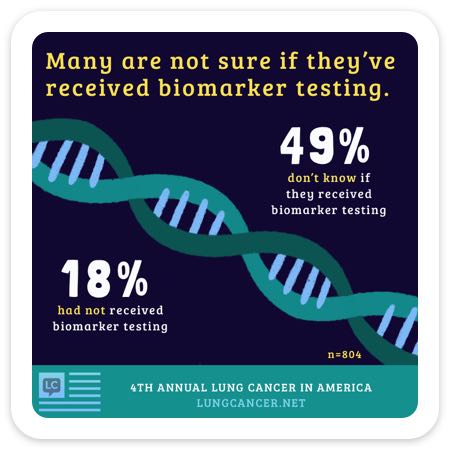 Many are not sure if they've received biomarker testing.

49%
don't know if they received biomarker testing

18%
had not received biomarker testing

n=804

LC

4TH ANNUAL LUNG CANCER IN AMERICA
LUNGCANCER.NET