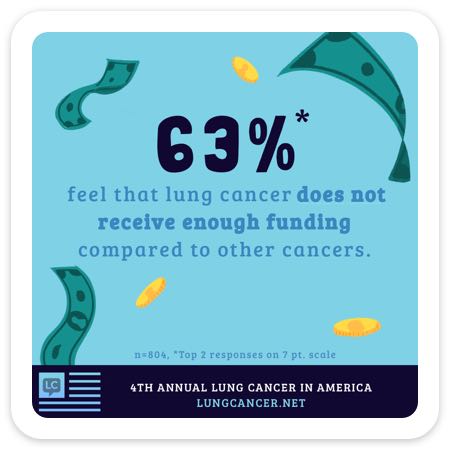 63%*

feel that lung cancer does not receive enough funding compared to other cancers.

n=804, *Top 2 responses on 7 pt. scale

LC

4TH ANNUAL LUNG CANCER IN AMERICA
LUNGCANCER.NET