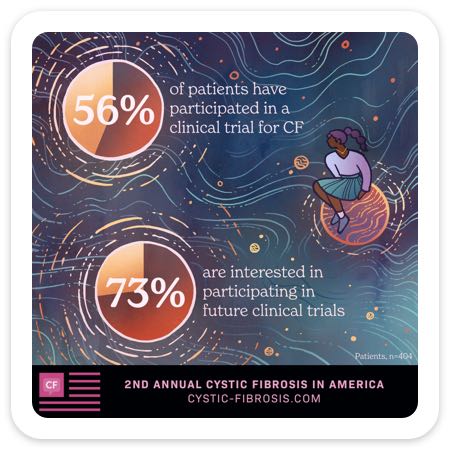 56% of patients have participated in a clinical trial for CF

73% are interested in participating in future clinical trials

Patients, n=404

CF

2ND ANNUAL CYSTIC FIBROSIS IN AMERICA
CYSTIC-FIBROSIS.COM