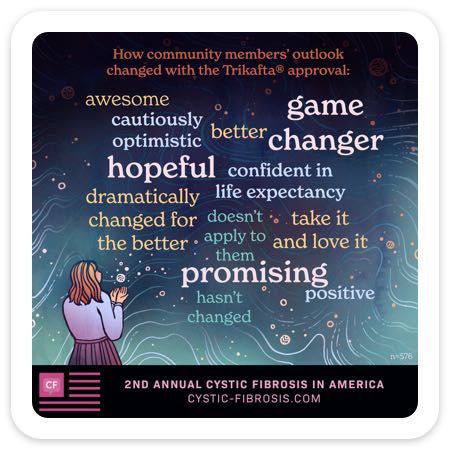 How community members' outlook changed with the Trikafta® approval:

awesome

cautiously optimistic

better

game changer

hopeful

confident in life expectancy

dramatically changed for the better

doesn't apply to them

take it and love it

promising

hasn't changed

positive

n=576

CF

2ND ANNUAL CYSTIC FIBROSIS IN AMERICA
CYSTIC-FIBROSIS.COM